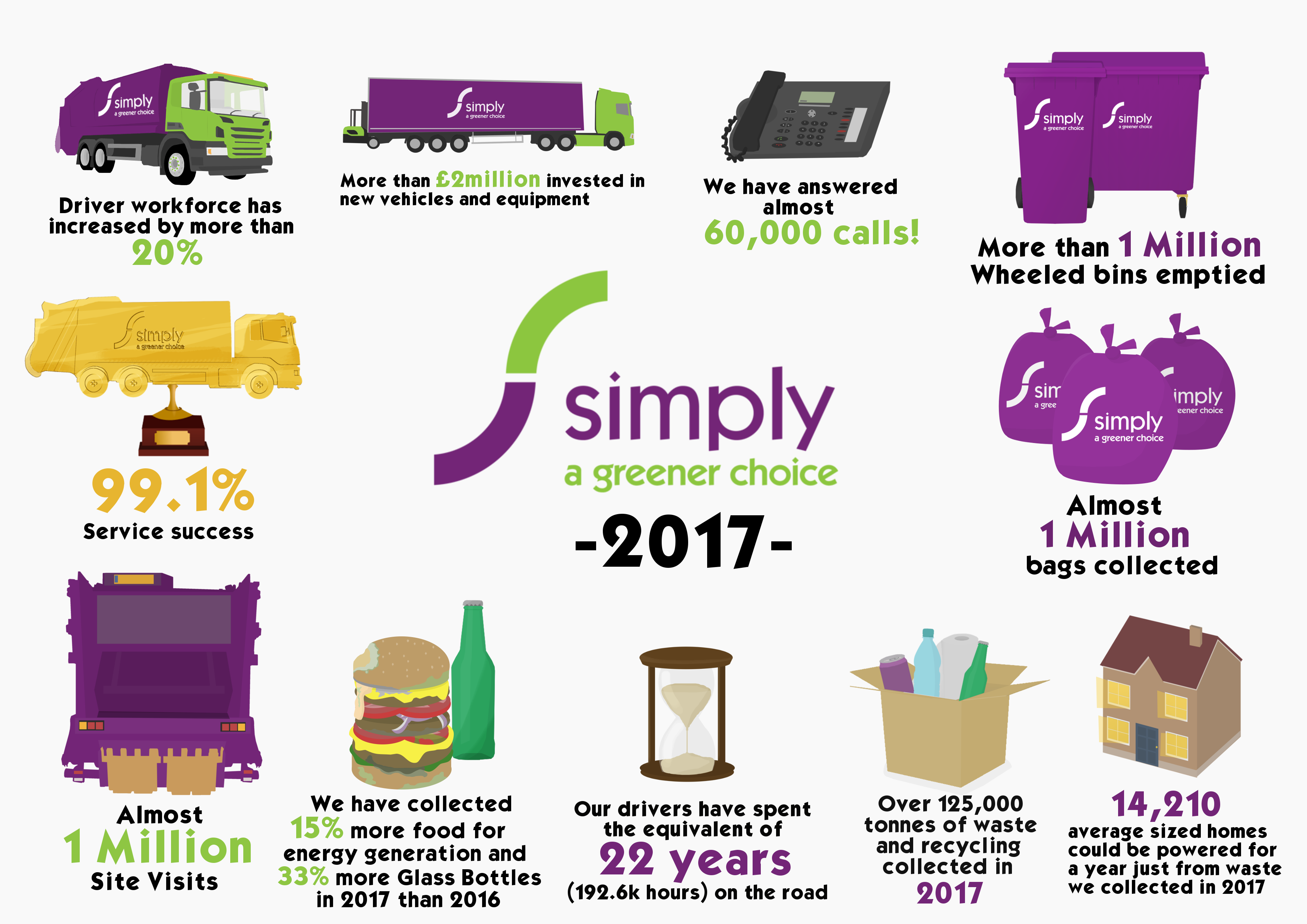 simply
a greener choice

Driver workforce has increased by more than
20%

simply
a greener choice

More than £2million invested in new vehicles and equipment

We have answered almost
60,000 calls!

simply
a greener choice
simply
a greener choice

More than 1 Million Wheeled bins emptied

simply
a greener choice

99.1%
Service success

simply
a greener choice
-2017-

sim
a gree
simply
a greener choice
imply
eener choice

Almost
1 Million
bags collected

Almost
1 Million
Site Visits

We have collected 15% more food for energy generation and 33% more Glass Bottles in 2017 than 2016

Our drivers have spent the equivalent of
22 years
(192.6k hours) on the road

Over 125,000 tonnes of waste and recycling collected in
2017

14,210
average sized homes could be powered for a year just from waste we collected in 2017