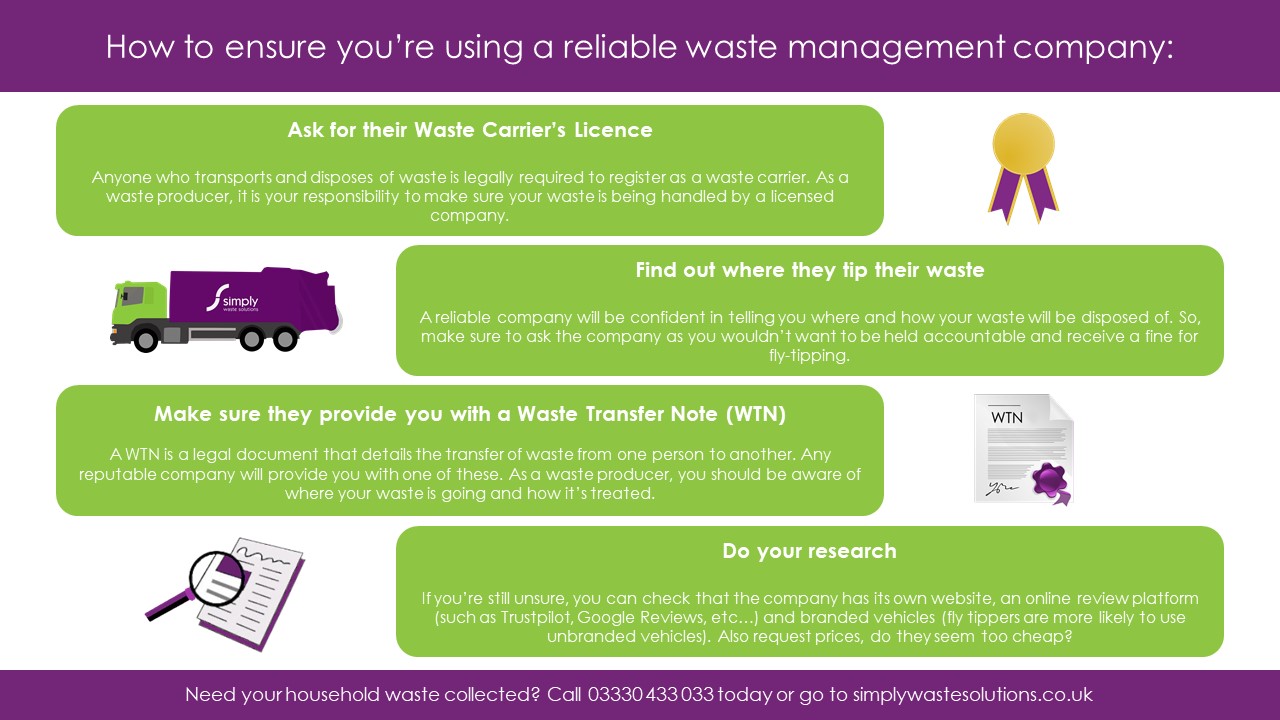 How to ensure you're using a reliable waste management company:

Ask for their Waste Carrier's Licence

Anyone who transports and disposes of waste is legally required to register as a waste carrier. As a waste producer, it is your responsibility to make sure your waste is being handled by a licensed company.

simply
waste solutions

Find out where they tip their waste

A reliable company will be confident in telling you where and how your waste will be disposed of. So, make sure to ask the company as you wouldn't want to be held accountable and receive a fine for fly-tipping.

Make sure they provide you with a Waste Transfer Note (WTN)

A WTN is a legal document that details the transfer of waste from one person to another. Any reputable company will provide you with one of these. As a waste producer, you should be aware of where your waste is going and how it's treated.

WTN

Do your research

If you're still unsure, you can check that the company has its own website, an online review platform (such as Trustpilot, Google Reviews, etc…) and branded vehicles (fly tippers are more likely to use unbranded vehicles). Also request prices, do they seem too cheap?

Need your household waste collected? Call 03330 433 033 today or go to simplywastesolutions.co.uk